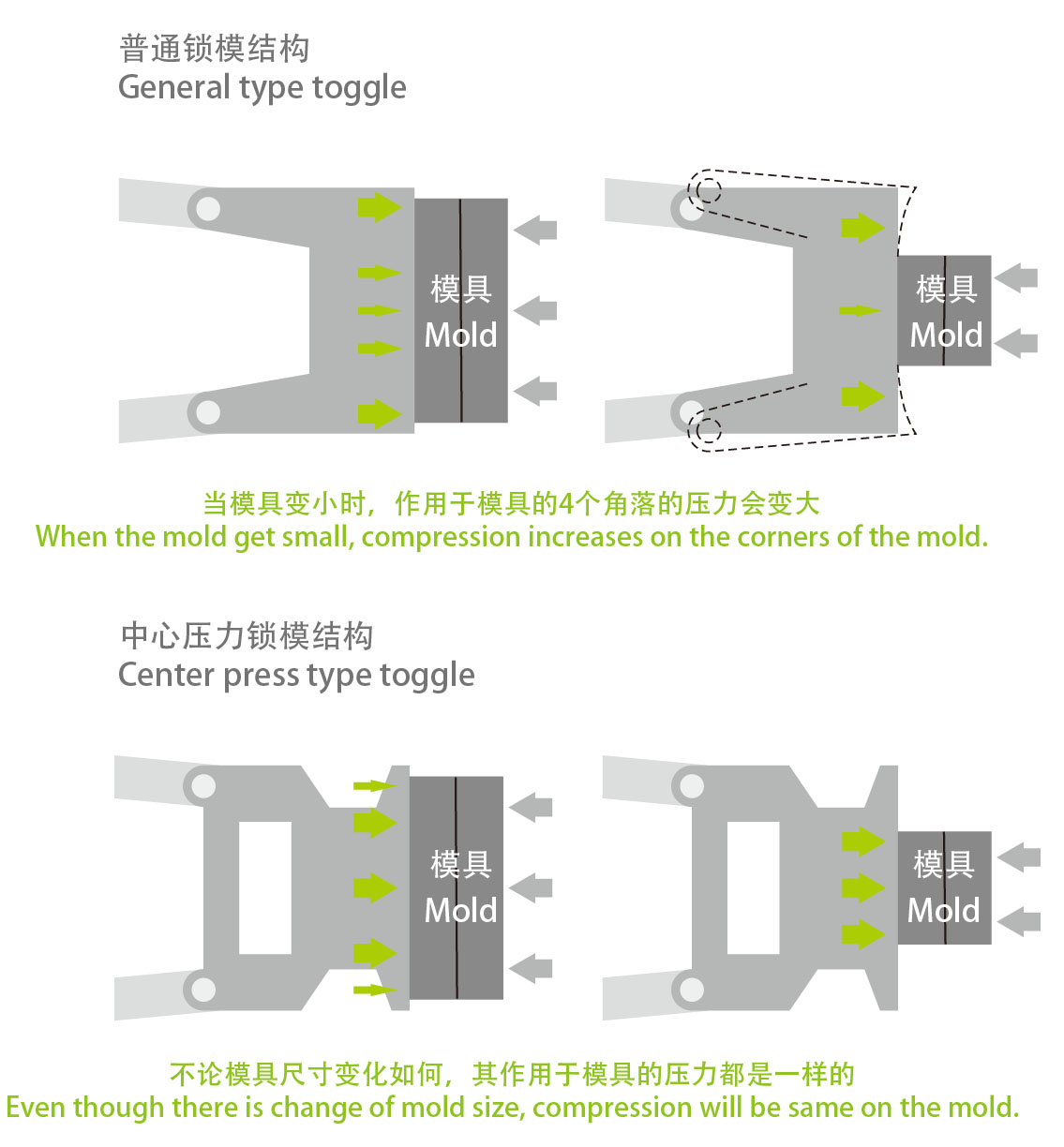 普通锁模结构
General type toggle

模具
Mold

模具
Mold

当模具变小时，作用于模具的4个角落的压力会变大
When the mold get small, compression increases on the corners of the mold.

中心压力锁模结构
Center press type toggle

模具
Mold

模具
Mold

不论模具尺寸变化如何，其作用于模具的压力都是一样的
Even though there is change of mold size, compression will be same on the mold.